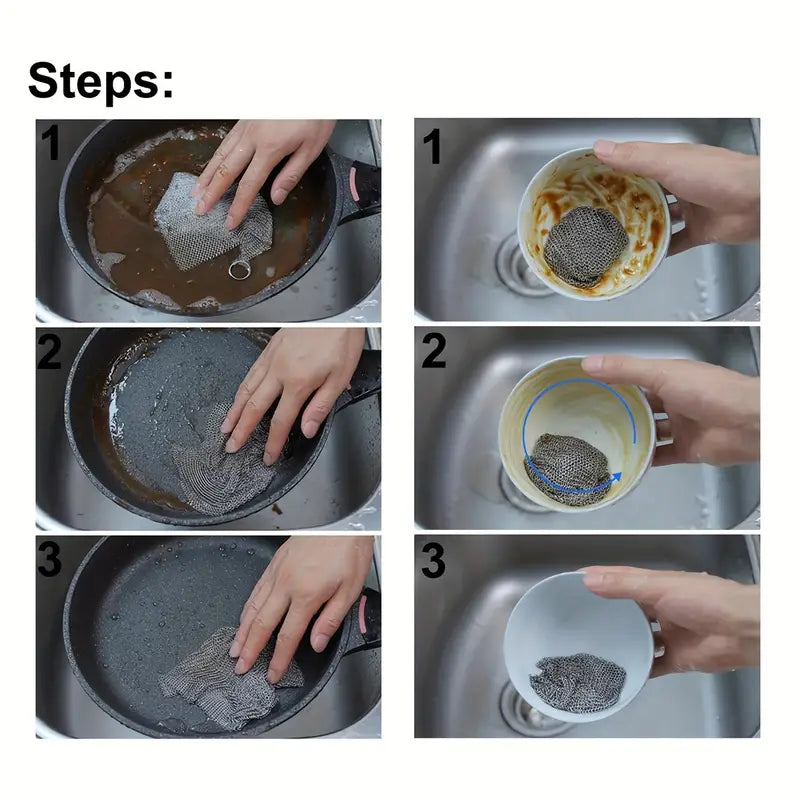 Steps:

1

2

3

1

2

3