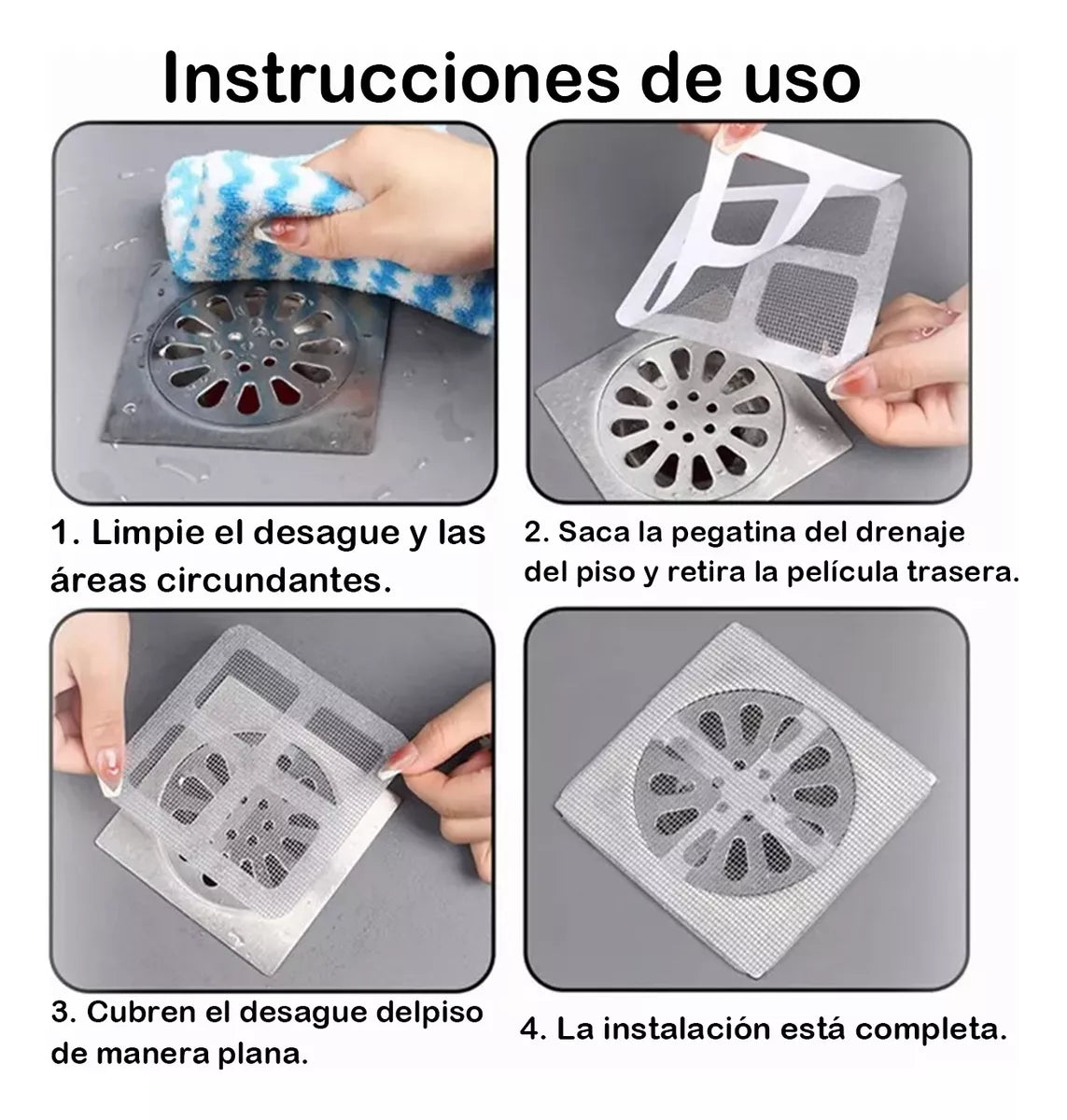 Instrucciones de uso

1. Limpie el desague y las áreas circundantes.

2. Saca la pegatina del drenaje del piso y retira la película trasera.

3. Cubren el desague delpiso de manera plana.

4. La instalación está completa.